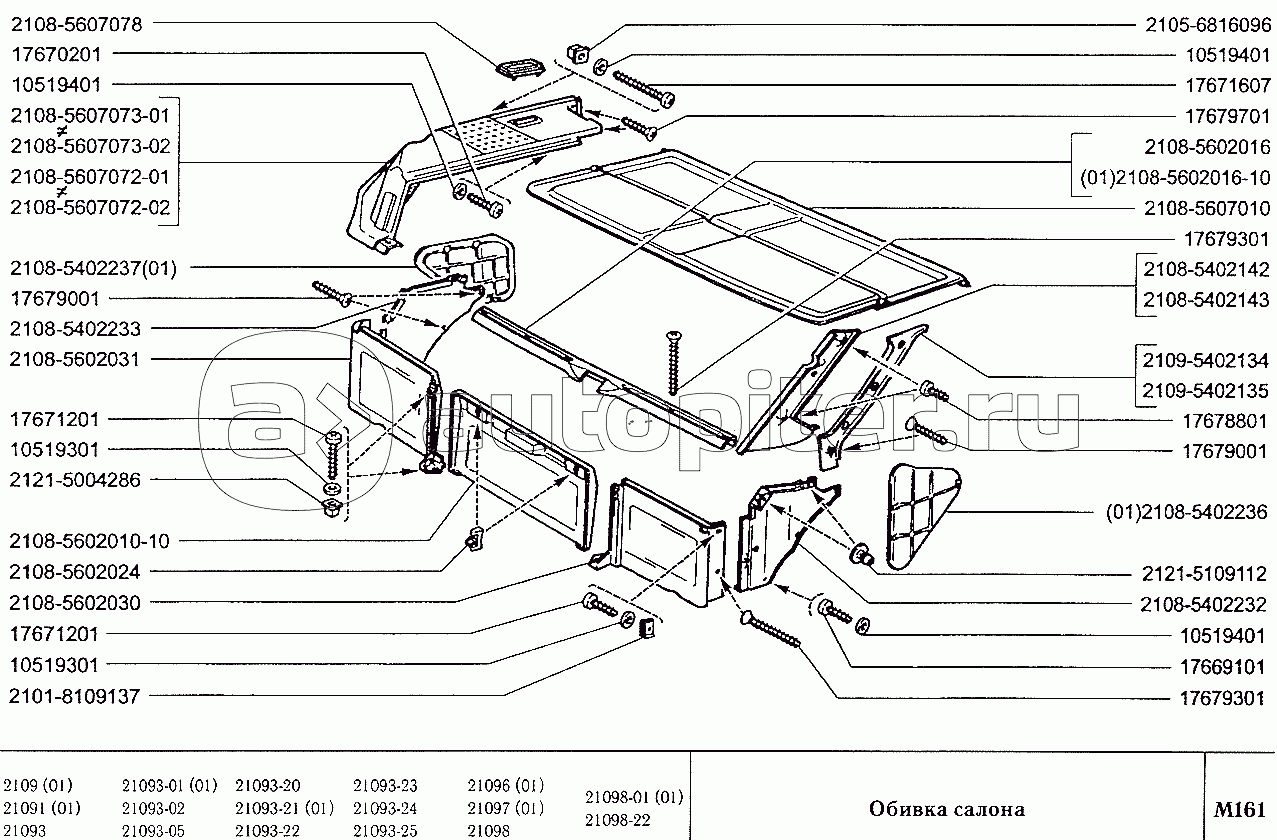 2108-5607078
17670201
10519401
2108-5607073-01
2108-5607073-02
2108-5607072-01
2108-5607072-02
2108-5402237(01)
17679001
2108-5402233
2108-5602031
17671201
10519301
2121-5004286
2108-5602010-10
2108-5602024
2108-5602030
17671201
10519301
2101-8109137

2105-6816096
10519401
17671607
17679701
2108-5602016
(01)2108-5602016-10
2108-5607010
17679301
2108-5402142
2108-5402143
2109-5402134
2109-5402135
17678801
17679001
(01)2108-5402236
2121-5109112
2108-5402232
10519401
17669101
17679301

autopiter.ru

2109 (01)
21091 (01)
21093
21093-01 (01)
21093-02
21093-05
21093-20
21093-21 (01)
21093-22
21093-23
21093-24
21093-25
21096 (01)
21097 (01)
21098
21098-01 (01)
21098-22

Обивка салона

M161